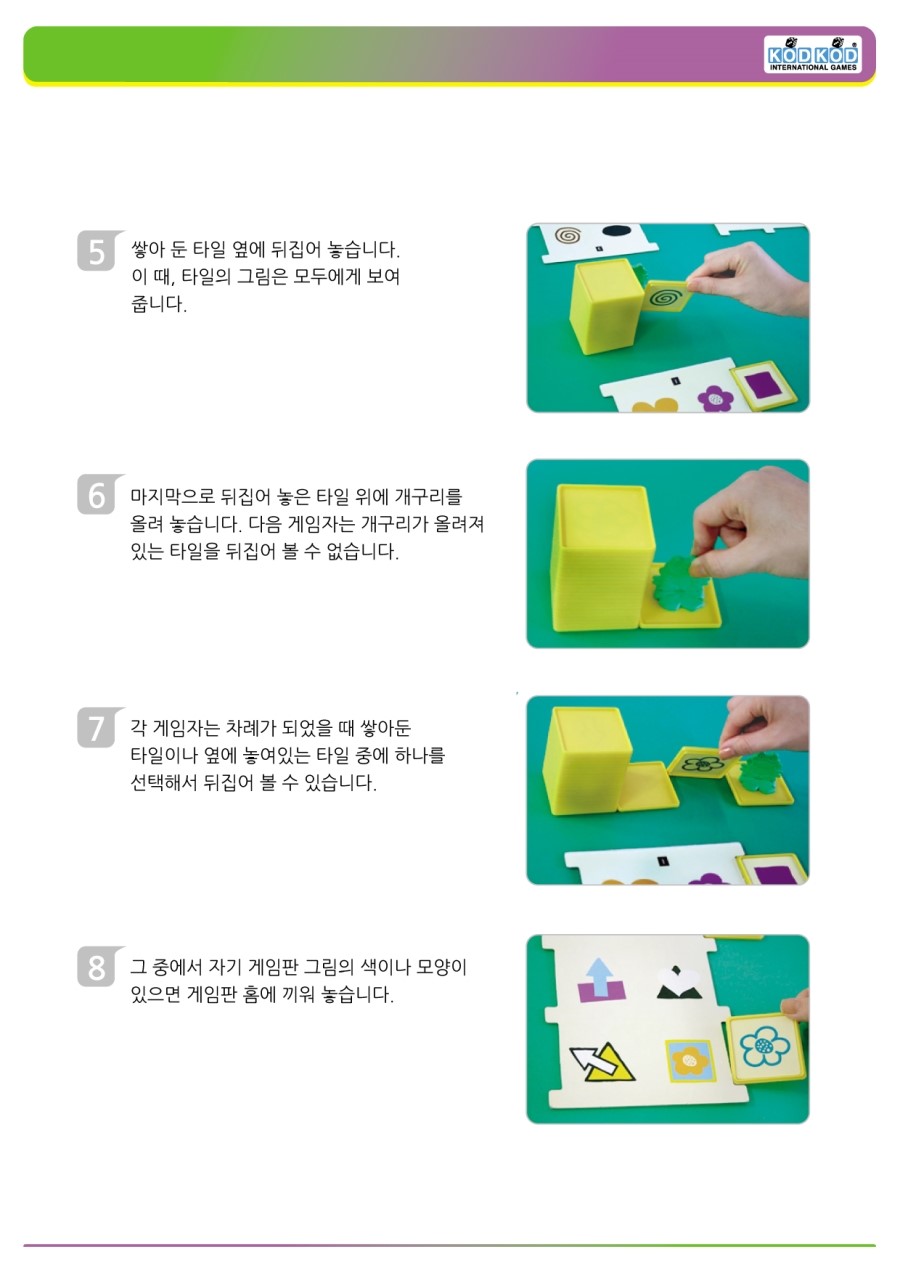 KODKOD
INTERNATIONAL GAMES

5 쌓아 둔 타일 옆에 뒤집어 놓습니다. 이 때, 타일의 그림은 모두에게 보여 줍니다.

6 마지막으로 뒤집어 놓은 타일 위에 개구리를 올려 놓습니다. 다음 게임자는 개구리가 올려져 있는 타일을 뒤집어 볼 수 없습니다.

7 각 게임자는 차례가 되었을 때 쌓아둔 타일이나 옆에 놓여있는 타일 중에 하나를 선택해서 뒤집어 볼 수 있습니다.

8 그 중에서 자기 게임판 그림의 색이나 모양이 있으면 게임판 홈에 끼워 놓습니다.