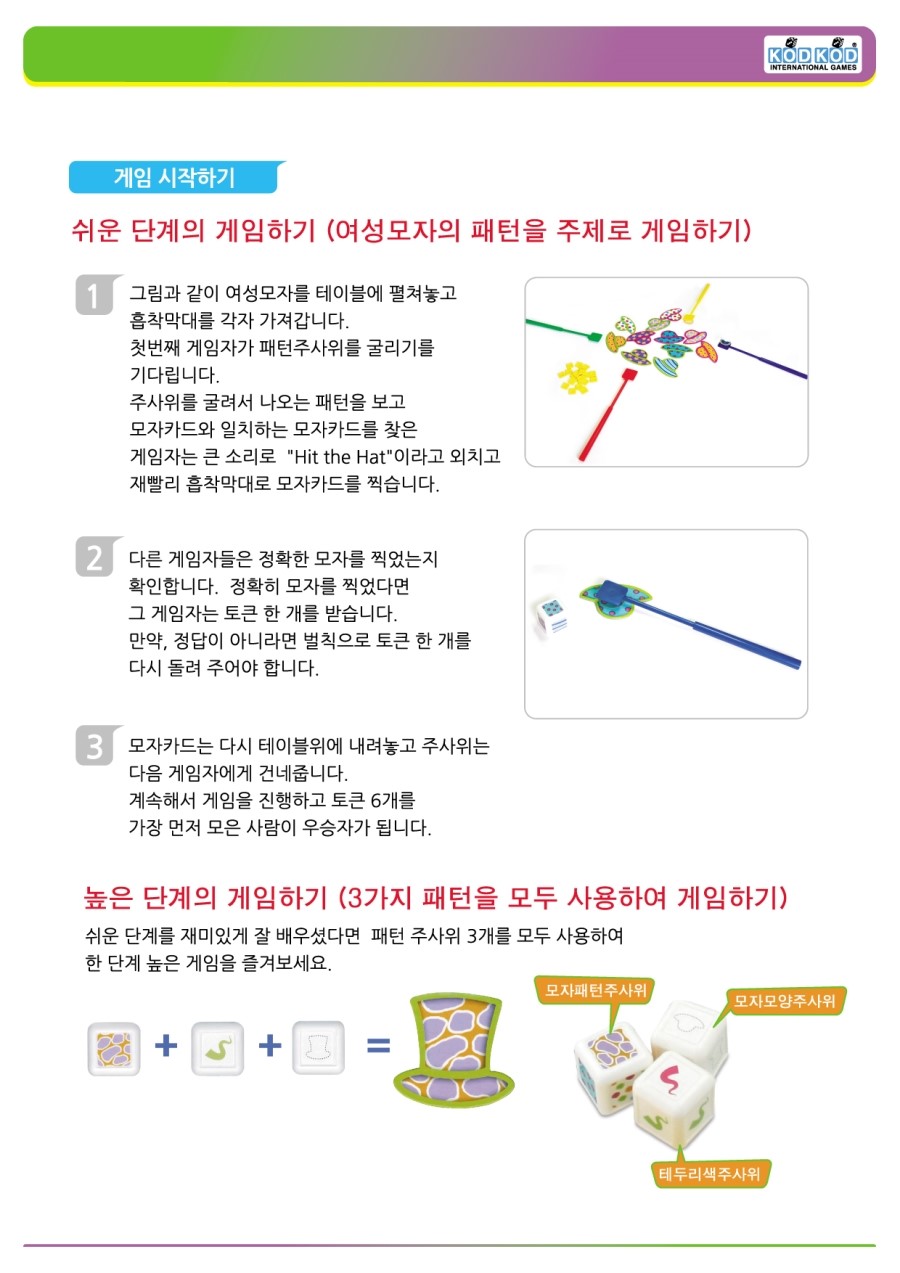 KODKOD INTERNATIONAL GAMES

게임 시작하기

쉬운 단계의 게임하기 (여성모자의 패턴을 주제로 게임하기)

1 그림과 같이 여성모자를 테이블에 펼쳐놓고 흡착막대를 각자 가져갑니다. 첫번째 게임자가 패턴주사위를 굴리기를 기다립니다. 주사위를 굴려서 나오는 패턴을 보고 모자카드와 일치하는 모자카드를 찾은 게임자는 큰 소리로 "Hit the Hat"이라고 외치고 재빨리 흡착막대로 모자카드를 찍습니다.

2 다른 게임자들은 정확한 모자를 찍었는지 확인합니다. 정확히 모자를 찍었다면 그 게임자는 토큰 한 개를 받습니다. 만약, 정답이 아니라면 벌칙으로 토큰 한 개를 다시 돌려 주어야 합니다.

3 모자카드는 다시 테이블위에 내려놓고 주사위는 다음 게임자에게 건네줍니다. 계속해서 게임을 진행하고 토큰 6개를 가장 먼저 모은 사람이 우승자가 됩니다.

높은 단계의 게임하기 (3가지 패턴을 모두 사용하여 게임하기)

쉬운 단계를 재미있게 잘 배우셨다면 패턴 주사위 3개를 모두 사용하여 한 단계 높은 게임을 즐겨보세요.

+ + =

모자패턴주사위

모자모양주사위

테두리색주사위