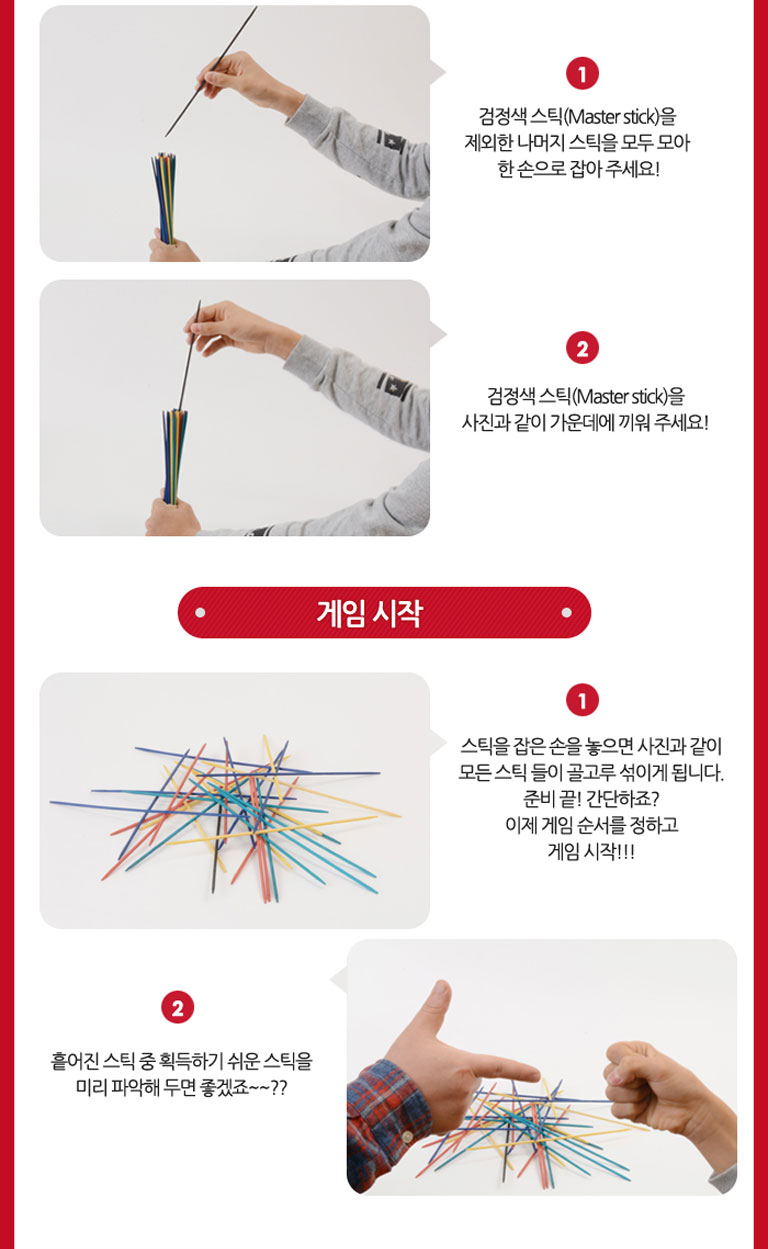 1

검정색 스틱(Master stick)을 제외한 나머지 스틱을 모두 모아 한 손으로 잡아 주세요!

2

검정색 스틱(Master stick)을 사진과 같이 가운데에 끼워 주세요!

게임 시작

1

스틱을 잡은 손을 놓으면 사진과 같이 모든 스틱 들이 골고루 섞이게 됩니다. 준비 끝! 간단하죠? 이제 게임 순서를 정하고 게임 시작!!!

2

흩어진 스틱 중 획득하기 쉬운 스틱을 미리 파악해 두면 좋겠죠~~??